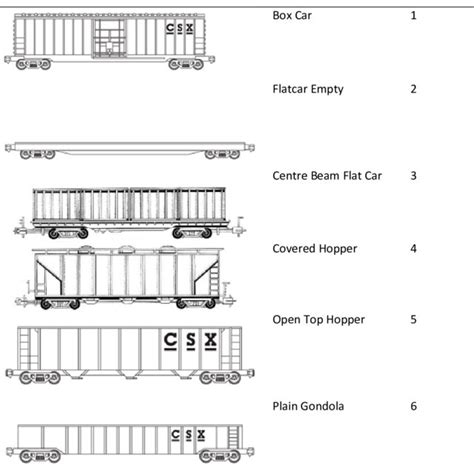 CSX

Box Car 1

Flatcar Empty 2

Centre Beam Flat Car 3

Covered Hopper 4

CSX

Open Top Hopper 5

CSX

Plain Gondola 6