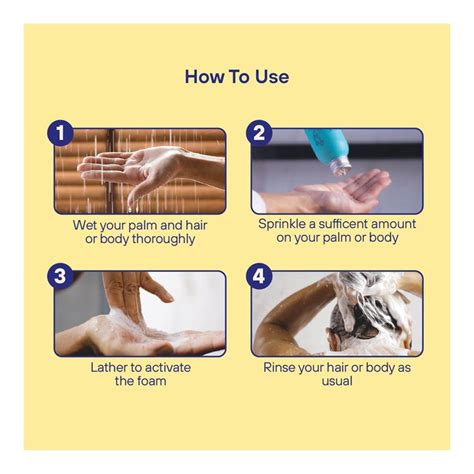 How To Use

1

Wet your palm and hair or body thoroughly

2

Sprinkle a sufficent amount on your palm or body

3

Lather to activate the foam

4

Rinse your hair or body as usual