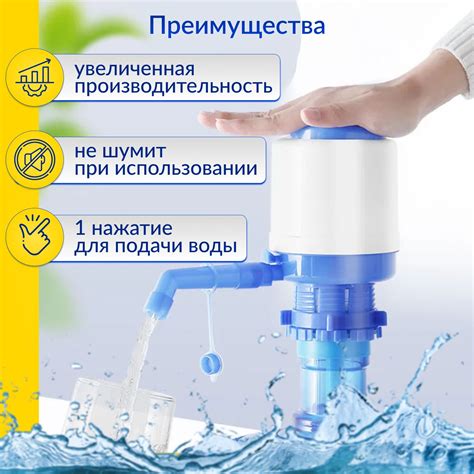 Преимущества

увеличенная производительность

не шумит при использовании

1 нажатие для подачи воды