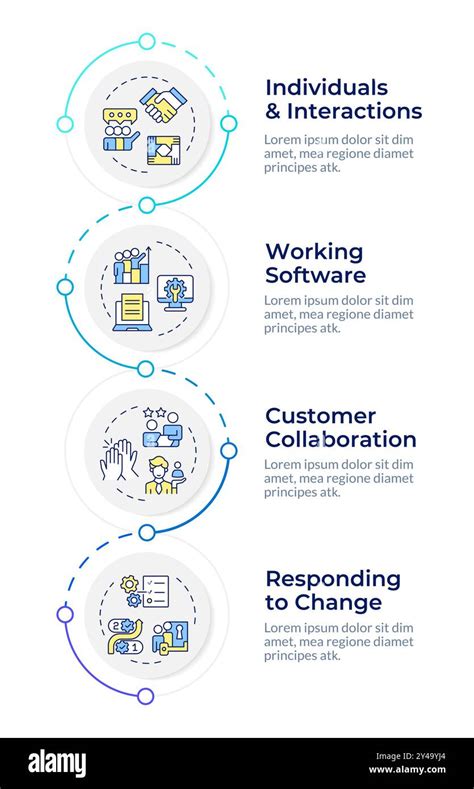 Individuals & Interactions
Lorem ipsum dolor sit dim amet, mea regione diamet principes atk.

Working Software
Lorem ipsum dolor sit dim amet, mea regione diamet principes atk.

Customer Collaboration
Lorem ipsum dolor sit dim amet, mea regione diamet principes atk.

Responding to Change
Lorem ipsum dolor sit dim amet, mea regione diamet principes atk.

2
1

alamy
2Y49YJ4
www.alamy.com