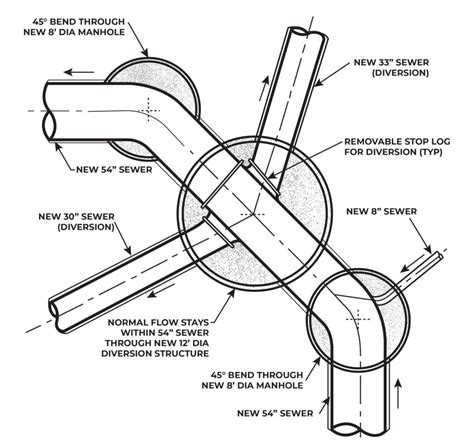 45° BEND THROUGH NEW 8' DIA MANHOLE

NEW 33" SEWER (DIVERSION)

REMOVABLE STOP LOG FOR DIVERSION (TYP)

NEW 54" SEWER

NEW 30" SEWER (DIVERSION)

NEW 8" SEWER

NORMAL FLOW STAYS WITHIN 54" SEWER THROUGH NEW 12' DIA DIVERSION STRUCTURE

45° BEND THROUGH NEW 8' DIA MANHOLE

NEW 54" SEWER