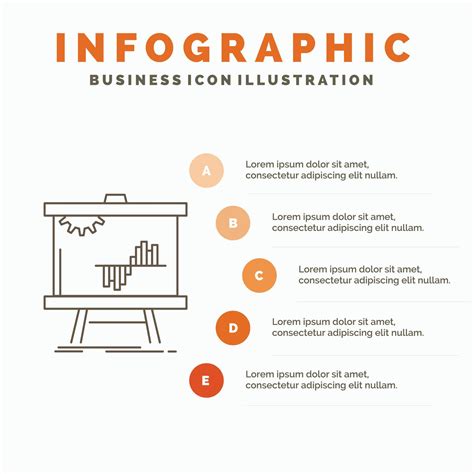 INFOGRAPHIC
BUSINESS ICON ILLUSTRATION

A
Lorem ipsum dolor sit amet, consectetur adipiscing elit nullam.

B
Lorem ipsum dolor sit amet, consectetur adipiscing elit nullam.

C
Lorem ipsum dolor sit amet, consectetur adipiscing elit nullam.

D
Lorem ipsum dolor sit amet, consectetur adipiscing elit nullam.

E
Lorem ipsum dolor sit amet, consectetur adipiscing elit nullam.