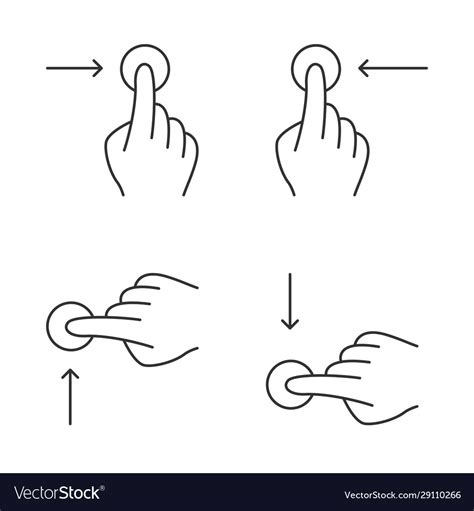 VectorStock®

VectorStock.com/29110266