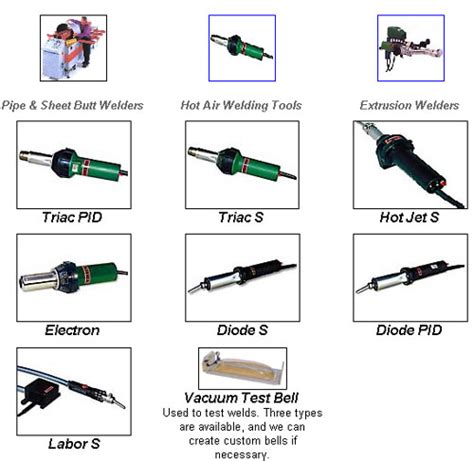 Pipe & Sheet Butt Welders

Hot Air Welding Tools

Extrusion Welders

Triac PID

Triac S

Hot Jet S

Electron

Diode S

Diode PID

Labor S

Vacuum Test Bell
Used to test welds. Three types are available, and we can create custom bells if necessary.