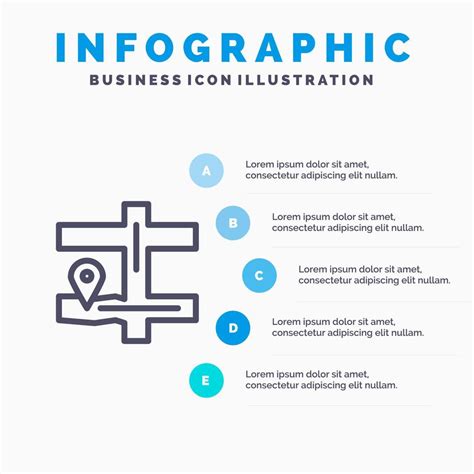 INFOGRAPHIC
BUSINESS ICON ILLUSTRATION

A
Lorem ipsum dolor sit amet, consectetur adipiscing elit nullam.

B
Lorem ipsum dolor sit amet, consectetur adipiscing elit nullam.

C
Lorem ipsum dolor sit amet, consectetur adipiscing elit nullam.

D
Lorem ipsum dolor sit amet, consectetur adipiscing elit nullam.

E
Lorem ipsum dolor sit amet, consectetur adipiscing elit nullam.