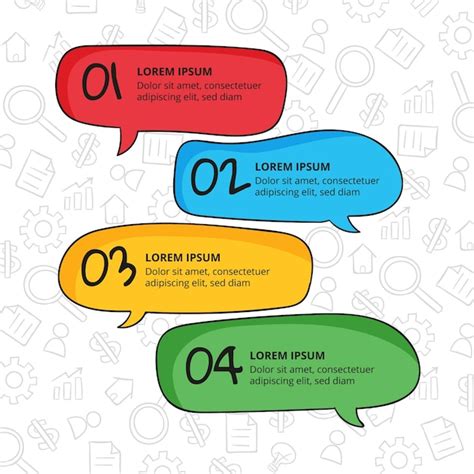 01
LOREM IPSUM
Dolor sit amet, consectetuer adipiscing elit, sed diam

02
LOREM IPSUM
Dolor sit amet, consectetuer adipiscing elit, sed diam

03
LOREM IPSUM
Dolor sit amet, consectetuer adipiscing elit, sed diam

04
LOREM IPSUM
Dolor sit amet, consectetuer adipiscing elit, sed diam