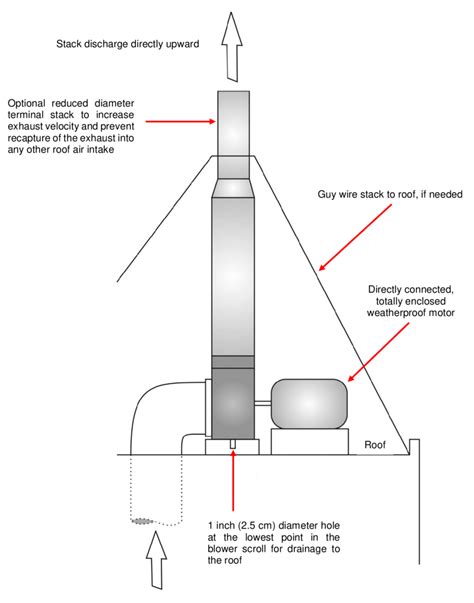 Stack discharge directly upward

Optional reduced diameter terminal stack to increase exhaust velocity and prevent recapture of the exhaust into any other roof air intake

Guy wire stack to roof, if needed

Directly connected, totally enclosed weatherproof motor

Roof

1 inch (2.5 cm) diameter hole at the lowest point in the blower scroll for drainage to the roof