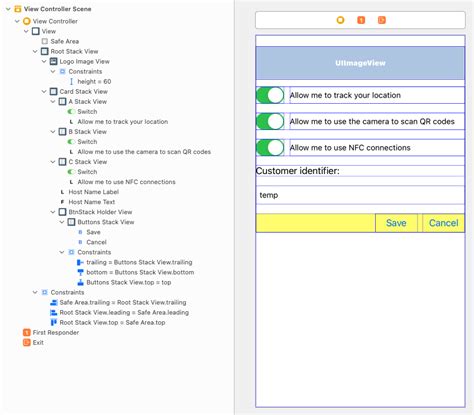 View Controller Scene
View Controller
View
Safe Area
Root Stack View
Logo Image View
Constraints
height = 60
Card Stack View
A Stack View
Switch
Allow me to track your location
B Stack View
Switch
Allow me to use the camera to scan QR codes
C Stack View
Switch
Allow me to use NFC connections
Host Name Label
Host Name Text
BtnStack Holder View
Buttons Stack View
Save
Cancel
Constraints
trailing = Buttons Stack View.trailing
bottom = Buttons Stack View.bottom
Buttons Stack View.top = top
Constraints
Safe Area.trailing = Root Stack View.trailing
Root Stack View.leading = Safe Area.leading
Root Stack View.top = Safe Area.top
First Responder
Exit

UIImageView
Allow me to track your location
Allow me to use the camera to scan QR codes
Allow me to use NFC connections
Customer identifier:
temp
Save
Cancel