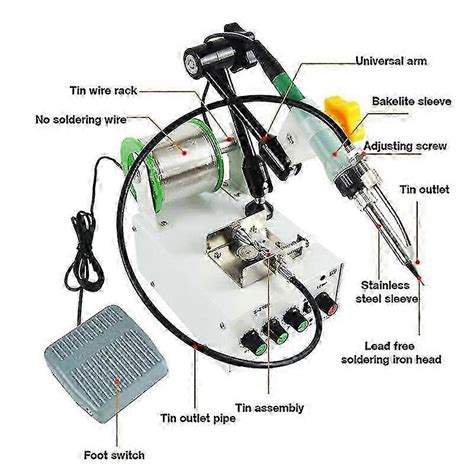 Universal arm

Tin wire rack

Bakelite sleeve

No soldering wire

Adjusting screw

Tin outlet

Stainless steel sleeve

Lead free soldering iron head

Tin assembly

Tin outlet pipe

Foot switch