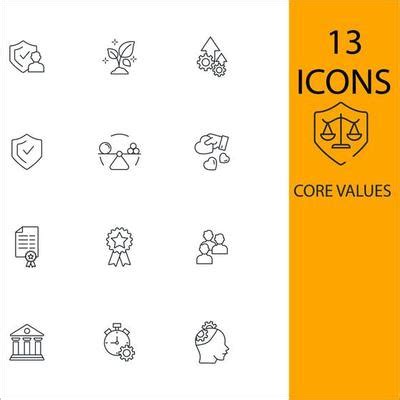 13
ICONS

CORE VALUES