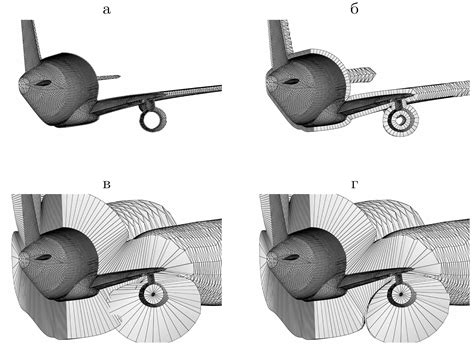 а

б

в

г