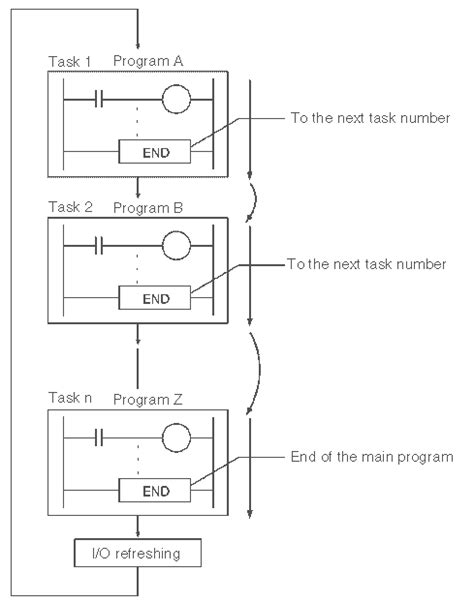 Task 1 Program A

END

To the next task number

Task 2 Program B

END

To the next task number

Task n Program Z

END

End of the main program

I/O refreshing