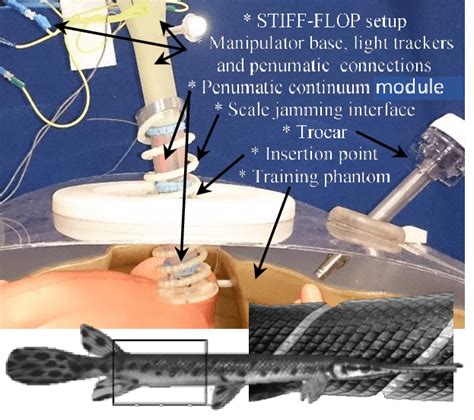 * STIFF-FLOP setup
Manipulator base, light trackers and penumatic connections
* Penumatic continuum module
* Scale jamming interface
* Trocar
* Insertion point
* Training phantom