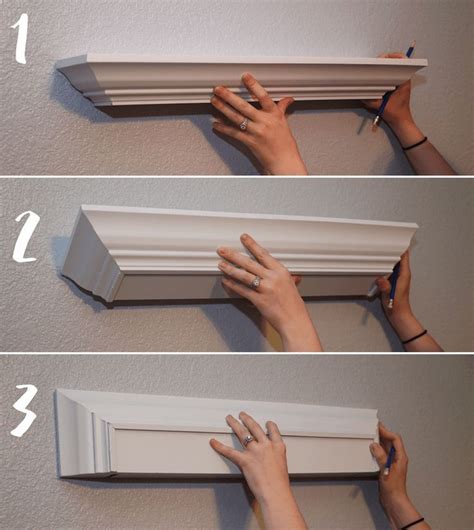 1

2

3