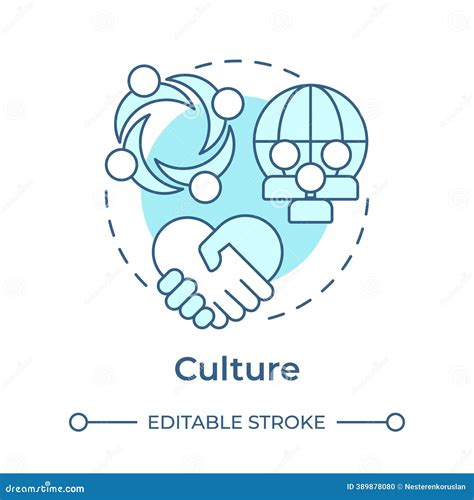 Culture

EDITABLE STROKE

dreamstime.com

ID 389878080 © Nesterenkoruslan