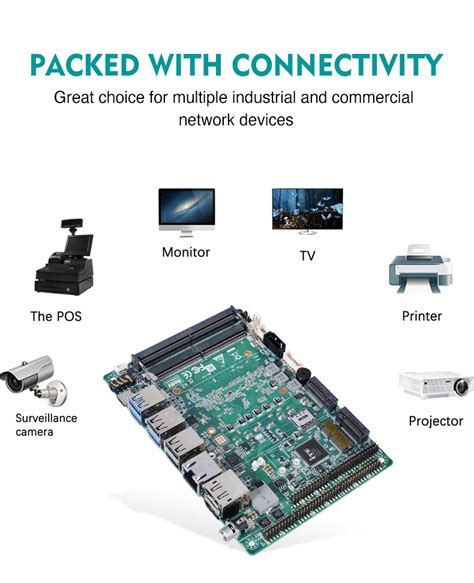 PACKED WITH CONNECTIVITY

Great choice for multiple industrial and commercial network devices

Monitor

TV

The POS

Printer

Surveillance camera

Projector