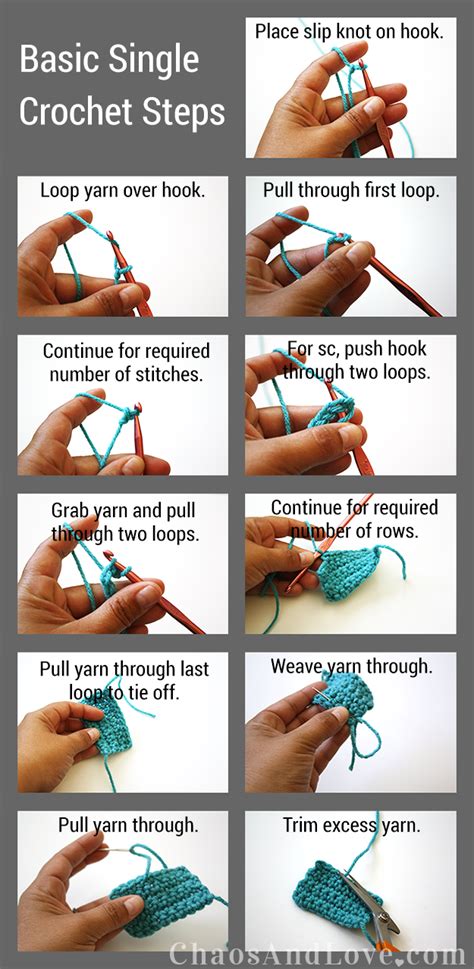 Basic Single Crochet Steps

Place slip knot on hook.

Loop yarn over hook.

Pull through first loop.

Continue for required number of stitches.

For sc, push hook through two loops.

Grab yarn and pull through two loops.

Continue for required number of rows.

Pull yarn through last loop to tie off.

Weave yarn through.

Pull yarn through.

Trim excess yarn.

ChaosAndLove.com