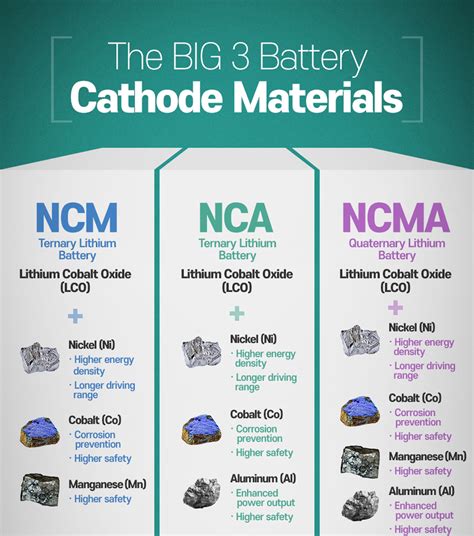 The BIG 3 Battery
Cathode Materials

NCM
Ternary Lithium Battery
Lithium Cobalt Oxide (LCO)
+
Nickel (Ni)
· Higher energy density
· Longer driving range
Cobalt (Co)
· Corrosion prevention
· Higher safety
Manganese (Mn)
· Higher safety

NCA
Ternary Lithium Battery
Lithium Cobalt Oxide (LCO)
+
Nickel (Ni)
· Higher energy density
· Longer driving range
Cobalt (Co)
· Corrosion prevention
· Higher safety
Aluminum (Al)
· Enhanced power output
· Higher safety

NCMA
Quaternary Lithium Battery
Lithium Cobalt Oxide (LCO)
+
Nickel (Ni)
· Higher energy density
· Longer driving range
Cobalt (Co)
· Corrosion prevention
· Higher safety
Manganese (Mn)
· Higher safety
Aluminum (Al)
· Enhanced power output
· Higher safety