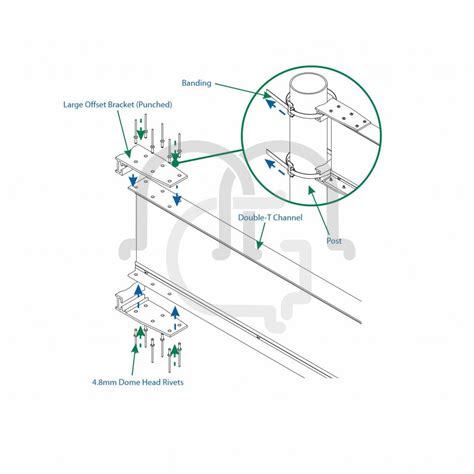 Banding

Large Offset Bracket (Punched)

Double-T Channel

Post

4.8mm Dome Head Rivets