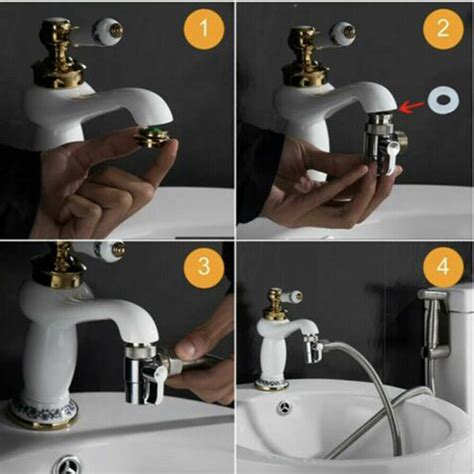 1

2

3

4