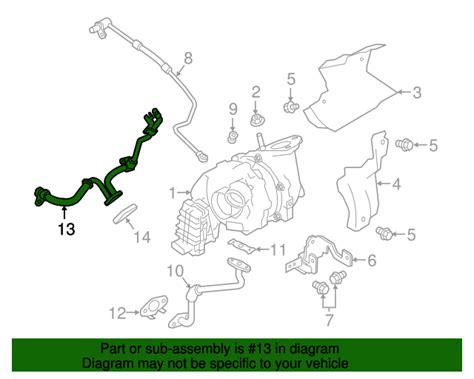 8
5
2
3
9
5
4
1
13
14
5
11
6
10
12
7

Part or sub-assembly is #13 in diagram
Diagram may not be specific to your vehicle