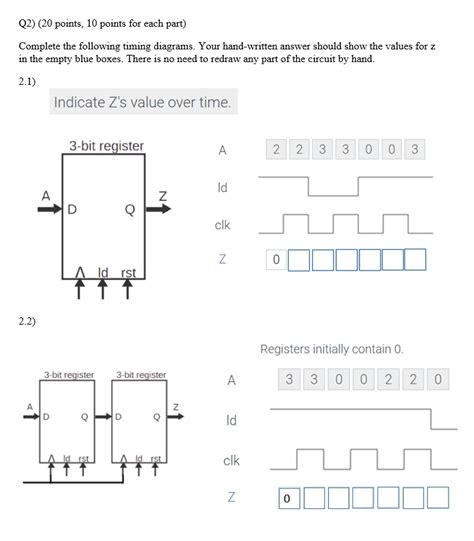 Q2) (20 points, 10 points for each part)

Complete the following timing diagrams. Your hand-written answer should show the values for z in the empty blue boxes. There is no need to redraw any part of the circuit by hand.

2.1)

Indicate Z's value over time.

3-bit register

A

D

Q

Z

ld rst

A 2 2 3 3 0 0 3

ld

clk

Z 0

2.2)

Registers initially contain 0.

3-bit register

3-bit register

A

D

Q

D

Q

Z

ld rst

ld rst

A 3 3 0 0 2 2 0

ld

clk

Z 0