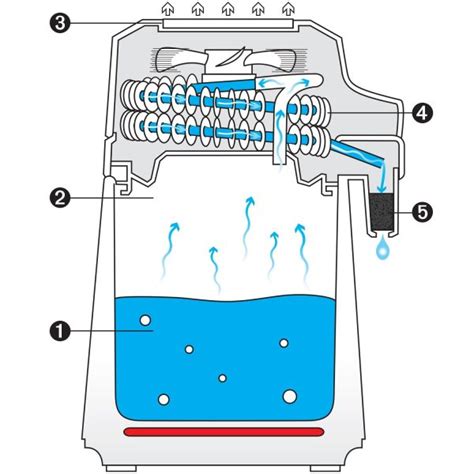 3
4
2
5
1