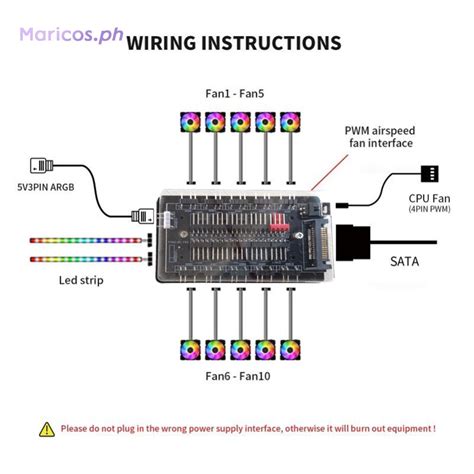 Maricos.ph

WIRING INSTRUCTIONS

Fan1 - Fan5

PWM airspeed fan interface

5V3PIN ARGB

CPU Fan
(4PIN PWM)

SATA

Led strip

Fan6 - Fan10

Please do not plug in the wrong power supply interface, otherwise it will burn out equipment !