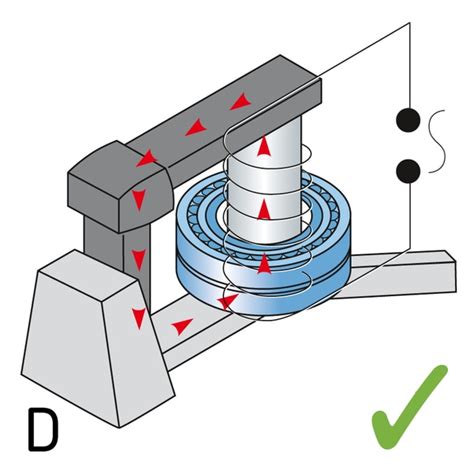 D