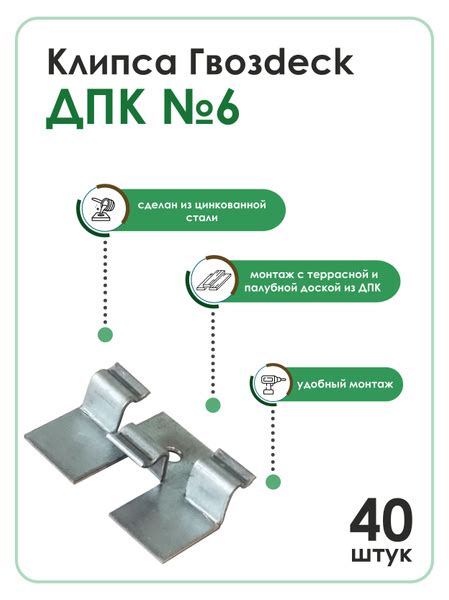 Клипса Гвозdeck
ДПК №6

сделан из цинкованной стали

монтаж с террасной и палубной доской из ДПК

удобный монтаж

40
штук