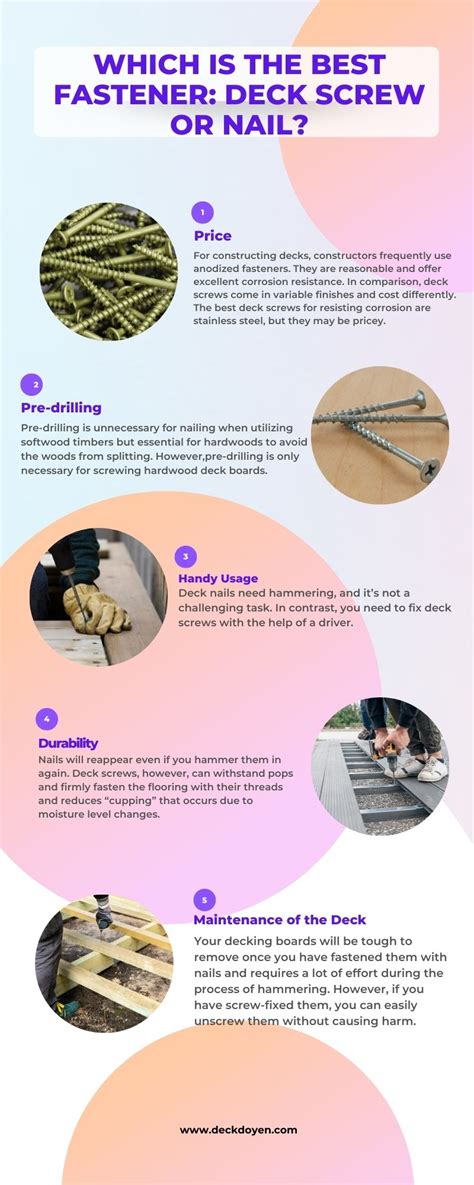 WHICH IS THE BEST FASTENER: DECK SCREW OR NAIL?

1

Price

For constructing decks, constructors frequently use anodized fasteners. They are reasonable and offer excellent corrosion resistance. In comparison, deck screws come in variable finishes and cost differently. The best deck screws for resisting corrosion are stainless steel, but they may be pricey.

2

Pre-drilling

Pre-drilling is unnecessary for nailing when utilizing softwood timbers but essential for hardwoods to avoid the woods from splitting. However,pre-drilling is only necessary for screwing hardwood deck boards.

3

Handy Usage

Deck nails need hammering, and it's not a challenging task. In contrast, you need to fix deck screws with the help of a driver.

4

Durability

Nails will reappear even if you hammer them in again. Deck screws, however, can withstand pops and firmly fasten the flooring with their threads and reduces "cupping" that occurs due to moisture level changes.

5

Maintenance of the Deck

Your decking boards will be tough to remove once you have fastened them with nails and requires a lot of effort during the process of hammering. However, if you have screw-fixed them, you can easily unscrew them without causing harm.

www.deckdoyen.com