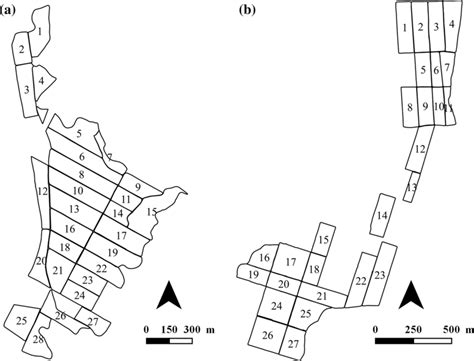 (a)

1
2
3
4
5
6
7
8
9
10
11
12
13
14
15
16
17
18
19
20
21
22
23
24
25
26
27
28

0 150 300 m

(b)

1
2
3
4
5
6
7
8
9
10
11
12
13
14
15
16
17
18
19
20
21
22
23
24
25
26
27

0 250 500 m