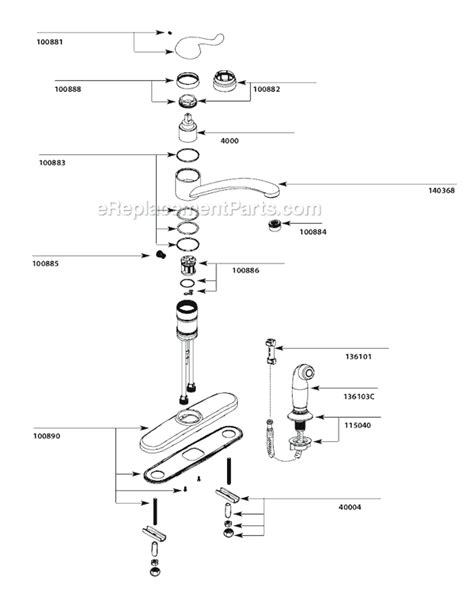 100881

100888

100882

4000

100883

140368

eReplacementParts.com

100884

100885

100886

136101

136103C

115040

100890

40004