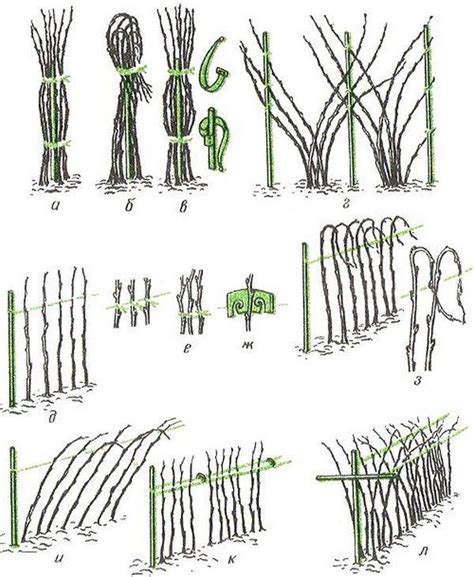 а б в г

д е ж з

и к л