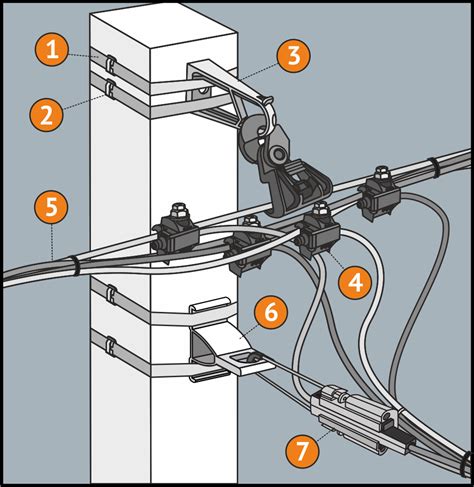 1
2
3
5
4
6
7