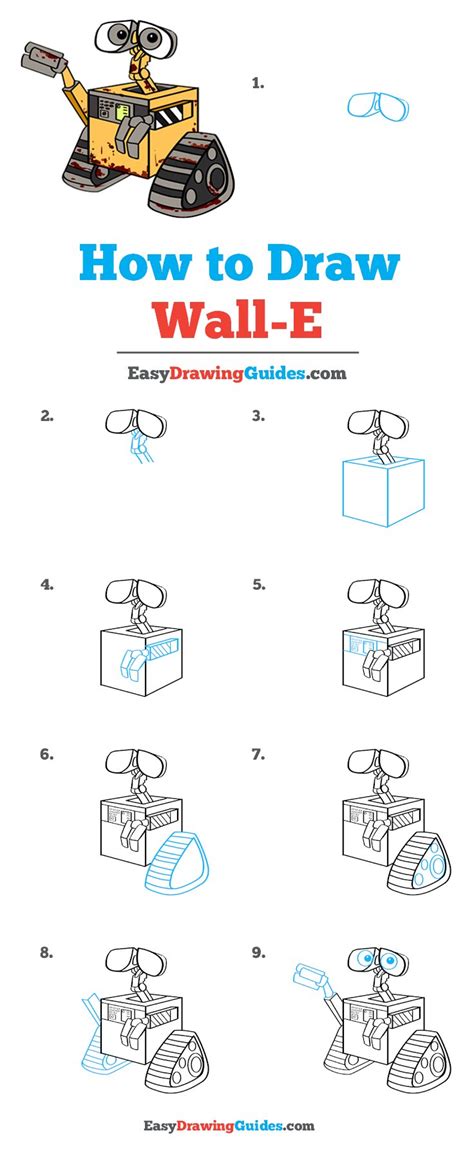 1.

How to Draw
Wall-E

EasyDrawingGuides.com

2.

3.

4.

5.

6.

7.

8.

9.

EasyDrawingGuides.com