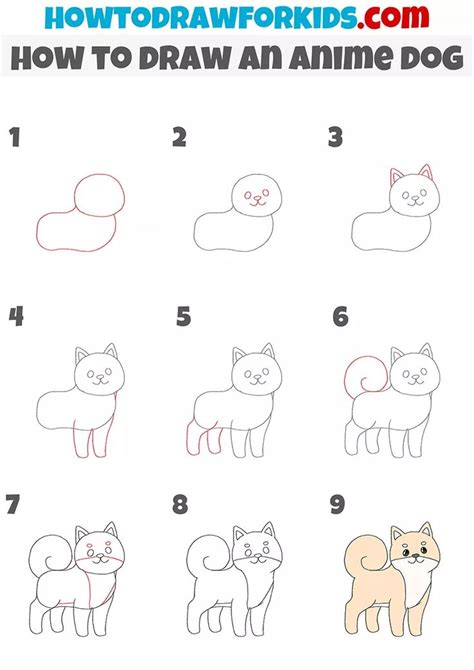 HOWTODRAWFORKIDS.com
HOW TO DRAW AN ANIME DOG

1

2

3

4

5

6

7

8

9