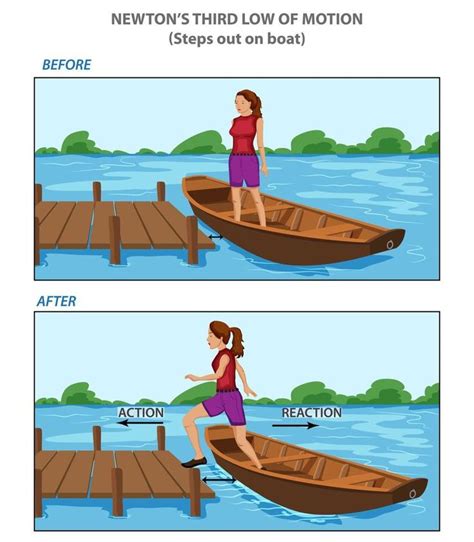 NEWTON'S THIRD LOW OF MOTION
(Steps out on boat)

BEFORE

AFTER

ACTION

REACTION