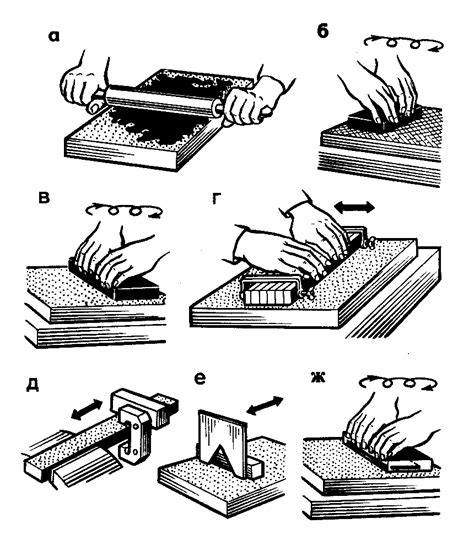 а

б

в

г

д

е

ж