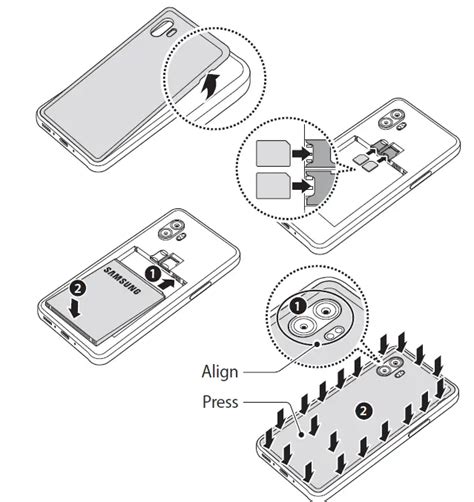 SAMSUNG
1
2
1
Align
Press
2