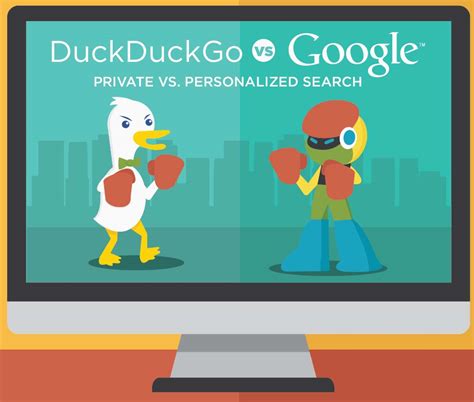 DuckDuckGo vs Google™
PRIVATE VS. PERSONALIZED SEARCH