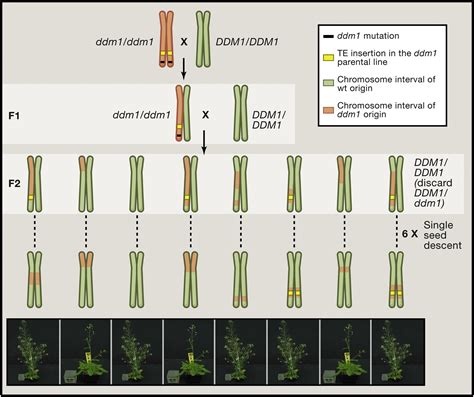 ddm1/ddm1 X DDM1/DDM1

ddm1 mutation

TE insertion in the ddm1 parental line

Chromosome interval of wt origin

Chromosome interval of ddm1 origin

F1

ddm1/ddm1 X DDM1/DDM1

F2

DDM1/DDM1 (discard DDM1/ddm1)

6 X Single seed descent