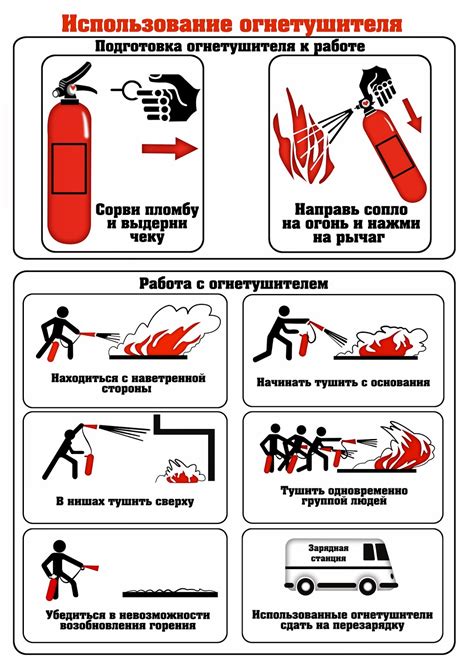 Использование огнетушителя

Подготовка огнетушителя к работе

Сорви пломбу и выдерни чеку

Направь сопло на огонь и нажми на рычаг

Работа с огнетушителем

Находиться с наветренной стороны

Начинать тушить с основания

В нишах тушить сверху

Тушить одновременно группой людей

Убедиться в невозможности возобновления горения

Зарядная станция

Использованные огнетушители сдать на перезарядку