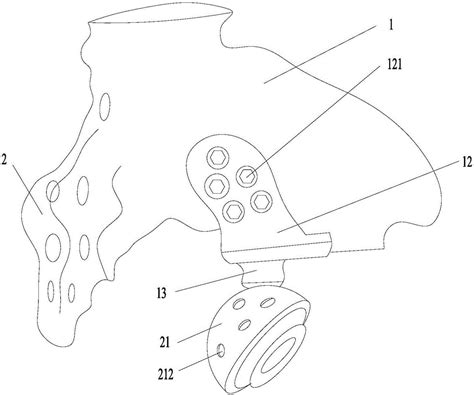 1
121
2
12
13
21
212