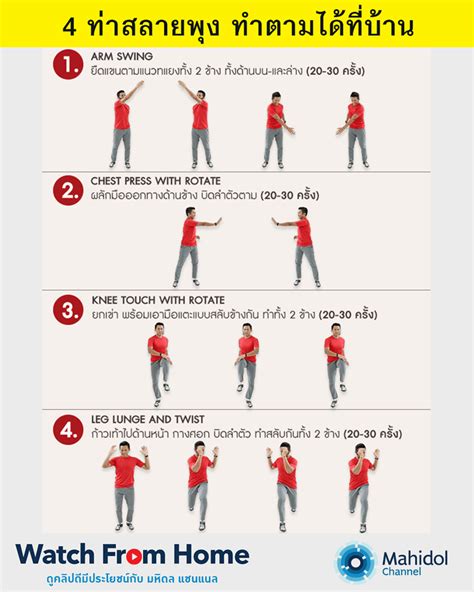 4 ท่าสลายพุง ทำตามได้ที่บ้าน

1. ARM SWING
ยืดแขนตามแนวทแยงทั้ง 2 ข้าง ทั้งด้านบน-และล่าง (20-30 ครั้ง)

2. CHEST PRESS WITH ROTATE
ผลักมือออกทางด้านข้าง บิดลำตัวตาม (20-30 ครั้ง)

3. KNEE TOUCH WITH ROTATE
ยกเข่า พร้อมเอามือแตะแบบสลับข้างกัน ทำทั้ง 2 ข้าง (20-30 ครั้ง)

4. LEG LUNGE AND TWIST
ก้าวเท้าไปด้านหน้า กางศอก บิดลำตัว ทำสลับกันทั้ง 2 ข้าง (20-30 ครั้ง)

Watch From Home
ดูคลิปดีมีประโยชน์กับ มหิดล แชนแนล

Mahidol Channel