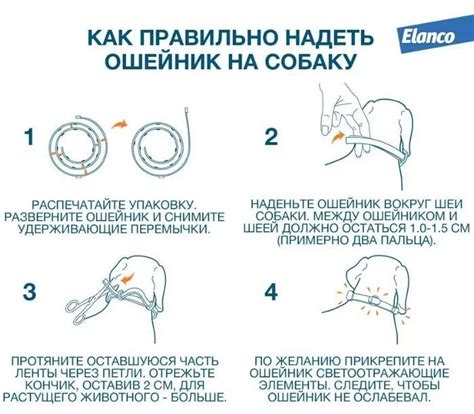 КАК ПРАВИЛЬНО НАДЕТЬ ОШЕЙНИК НА СОБАКУ

Elanco

1

РАСПЕЧАТАЙТЕ УПАКОВКУ. РАЗВЕРНИТЕ ОШЕЙНИК И СНИМИТЕ УДЕРЖИВАЮЩИЕ ПЕРЕМЫЧКИ.

2

НАДЕНЬТЕ ОШЕЙНИК ВОКРУГ ШЕИ СОБАКИ. МЕЖДУ ОШЕЙНИКОМ И ШЕЕЙ ДОЛЖНО ОСТАТЬСЯ 1.0-1.5 СМ (ПРИМЕРНО ДВА ПАЛЬЦА).

3

ПРОТЯНИТЕ ОСТАВШУЮСЯ ЧАСТЬ ЛЕНТЫ ЧЕРЕЗ ПЕТЛИ. ОТРЕЖЬТЕ КОНЧИК, ОСТАВИВ 2 СМ, ДЛЯ РАСТУЩЕГО ЖИВОТНОГО - БОЛЬШЕ.

4

ПО ЖЕЛАНИЮ ПРИКРЕПИТЕ НА ОШЕЙНИК СВЕТООТРАЖАЮЩИЕ ЭЛЕМЕНТЫ. СЛЕДИТЕ, ЧТОБЫ ОШЕЙНИК НЕ ОСЛАБЕВАЛ.