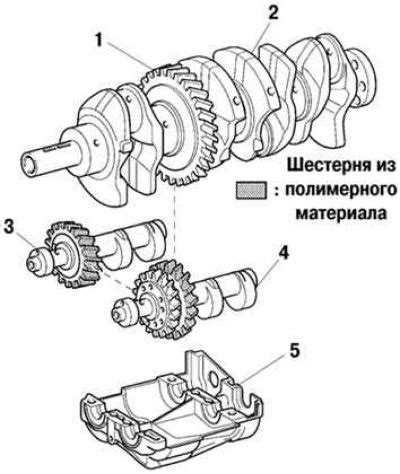 1
2
Шестерня из
: полимерного
материала
3
4
5