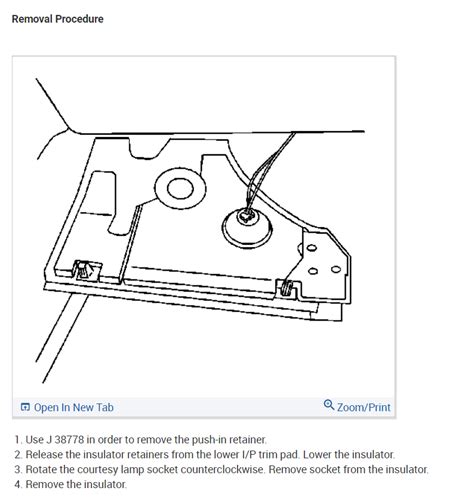 Removal Procedure

Open In New Tab

Zoom/Print

1. Use J 38778 in order to remove the push-in retainer.
2. Release the insulator retainers from the lower I/P trim pad. Lower the insulator.
3. Rotate the courtesy lamp socket counterclockwise. Remove socket from the insulator.
4. Remove the insulator.