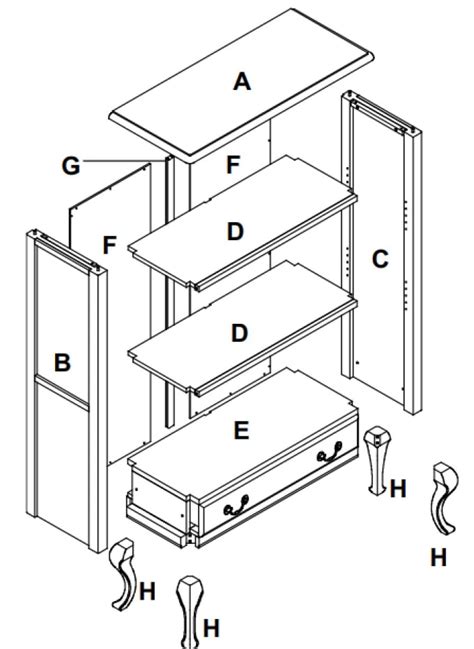 A
G
F
F
D
C
D
B
E
H
H
H
H