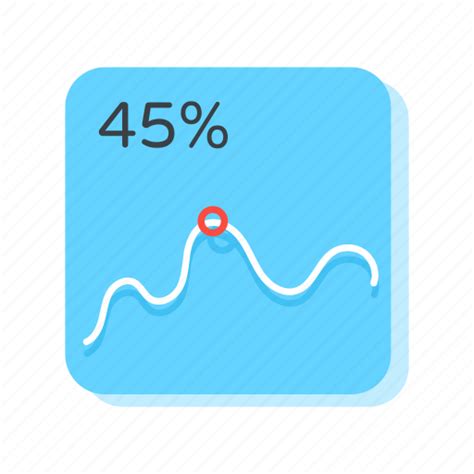 45%